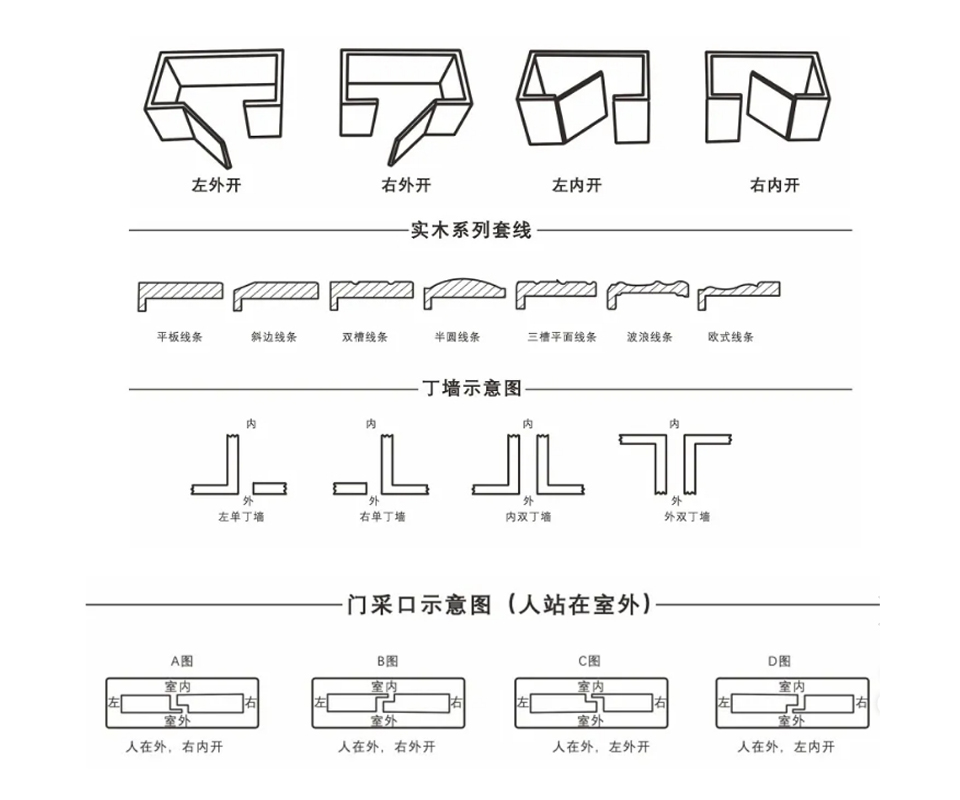 左外开　右外开　左内开　右内开

实木系列套线

平板线条　斜边线条　双槽线条　半圆线条　三槽平面线条　波浪线条　欧式线条

丁墙示意图

内
外
左单丁墙

内
外
右单丁墙

内
外
内双丁墙

内
外
外双丁墙

门采口示意图（人站在室外）

A图
室内
左　右
室外
人在外，右内开

B图
室内
左　右
室外
人在外，右外开

C图
室内
左　右
室外
人在外，左外开

D图
室内
左　右
室外
人在外，左内开