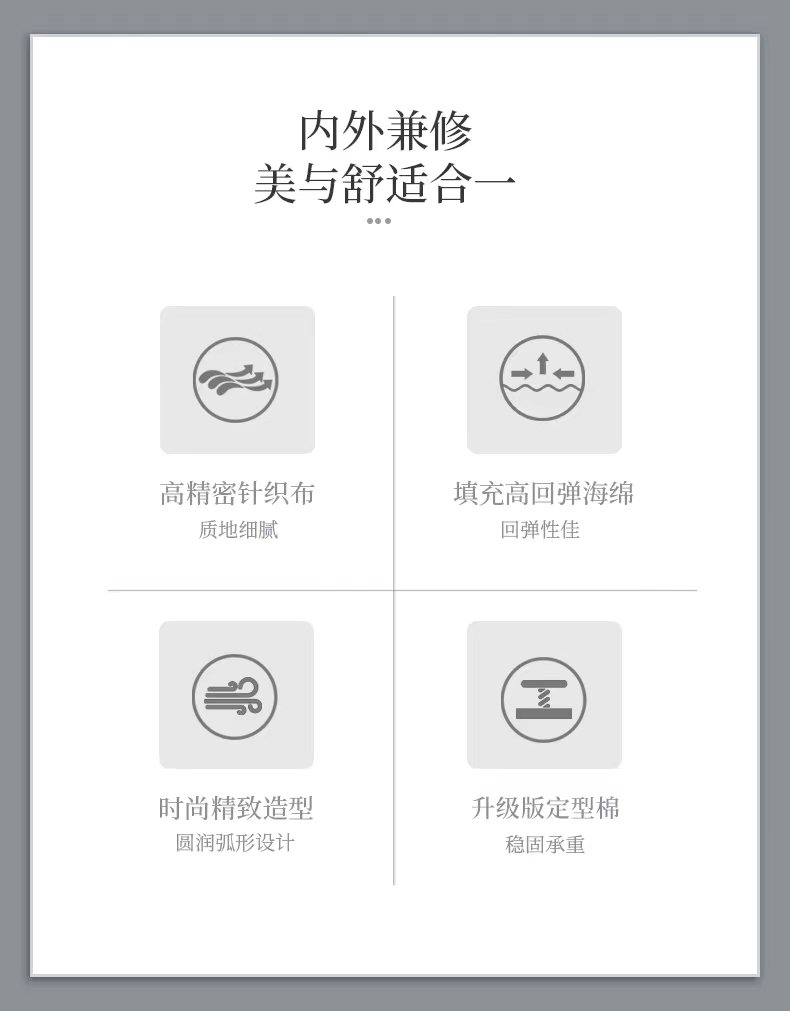 内外兼修
美与舒适合一

高精密针织布
质地细腻

填充高回弹海绵
回弹性佳

时尚精致造型
圆润弧形设计

升级版定型棉
稳固承重