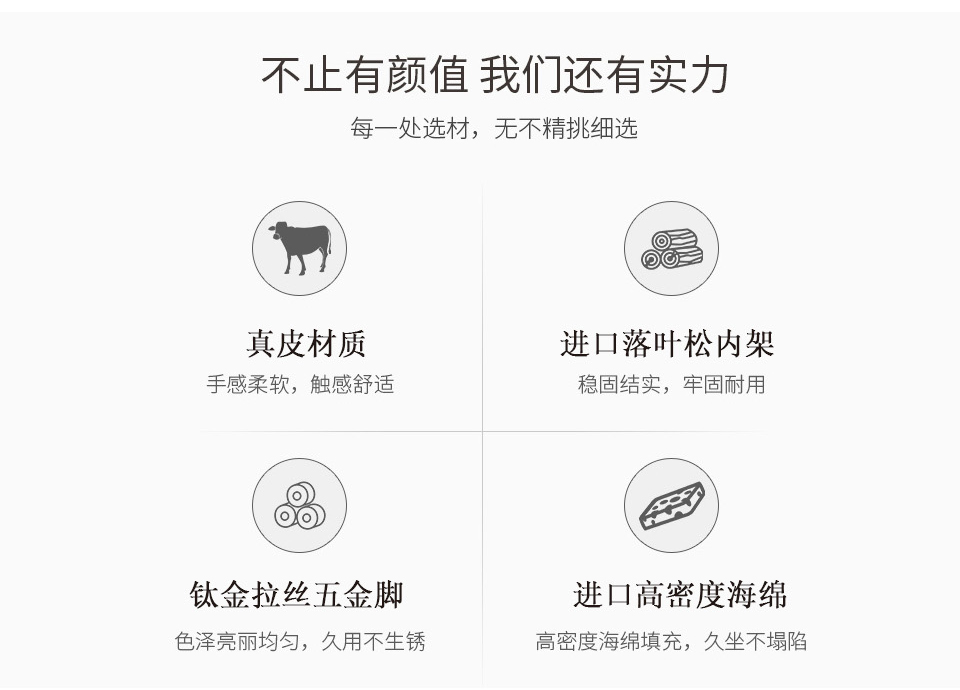 不止有颜值 我们还有实力

每一处选材，无不精挑细选

真皮材质

手感柔软，触感舒适

进口落叶松内架

稳固结实，牢固耐用

钛金拉丝五金脚

色泽亮丽均匀，久用不生锈

进口高密度海绵

高密度海绵填充，久坐不塌陷