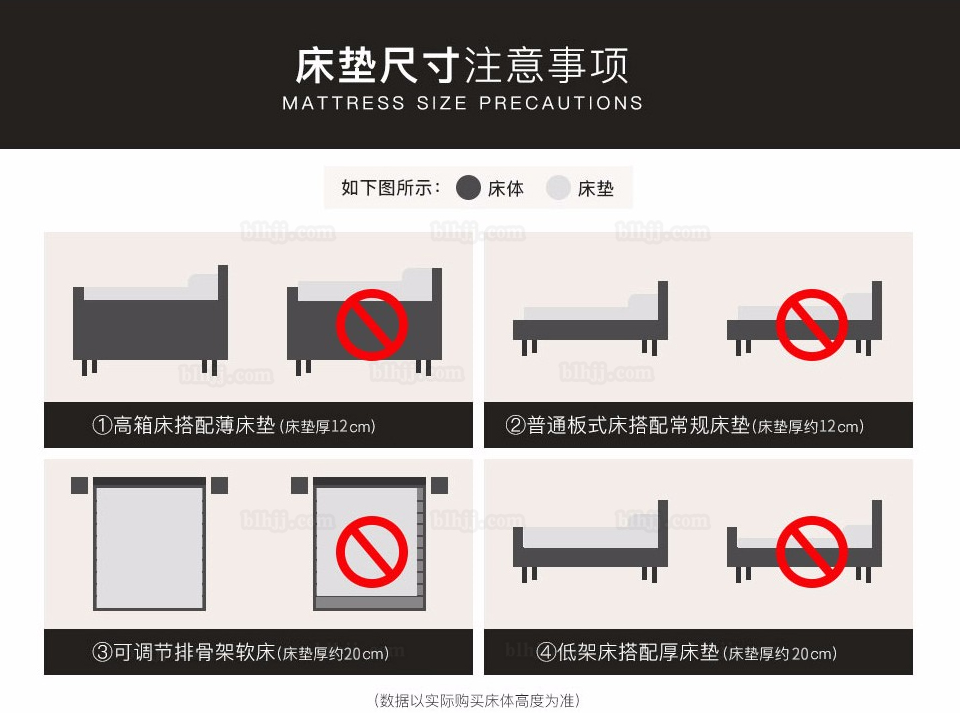 床垫尺寸注意事项
MATTRESS SIZE PRECAUTIONS

如下图所示： 床体 床垫

blhjj.com blhjj.com blhjj.com

blhjj.com blhjj.com blhjj.com

①高箱床搭配薄床垫(床垫厚12cm)

②普通板式床搭配常规床垫(床垫厚约12cm)

blhjj.com blhjj.com blhjj.com

③可调节排骨架软床(床垫厚约20cm)

④低架床搭配厚床垫(床垫厚约20cm)

(数据以实际购买床体高度为准)