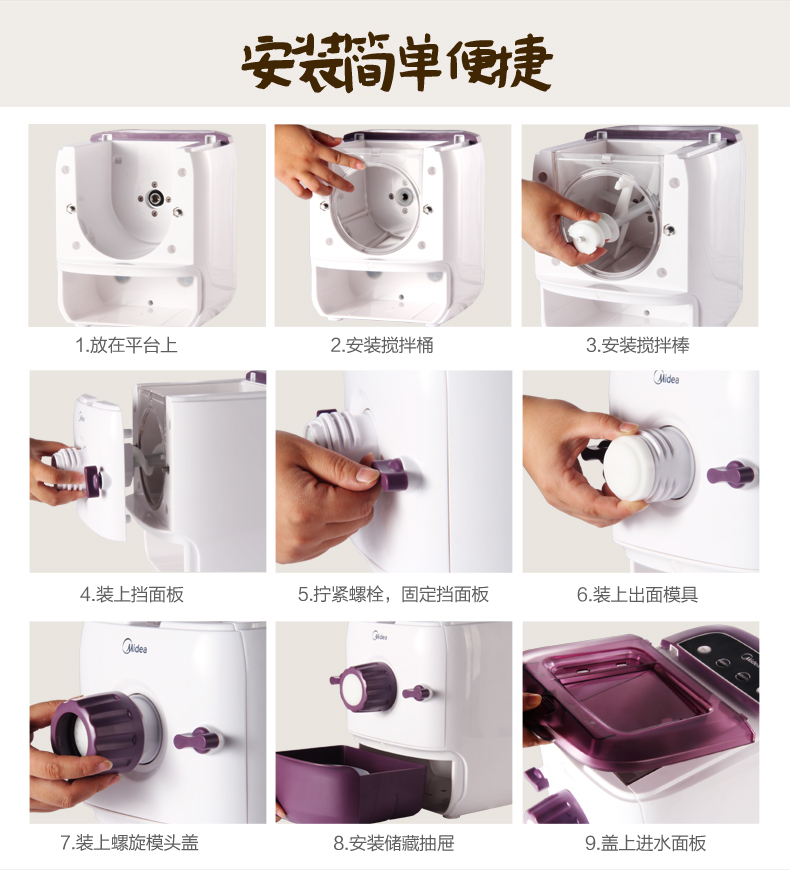 安装简单便捷

1.放在平台上

2.安装搅拌桶

3.安装搅拌棒

Midea

4.装上挡面板

5.拧紧螺栓，固定挡面板

6.装上出面模具

Midea

Midea

7.装上螺旋模头盖

8.安装储藏抽屉

9.盖上进水面板