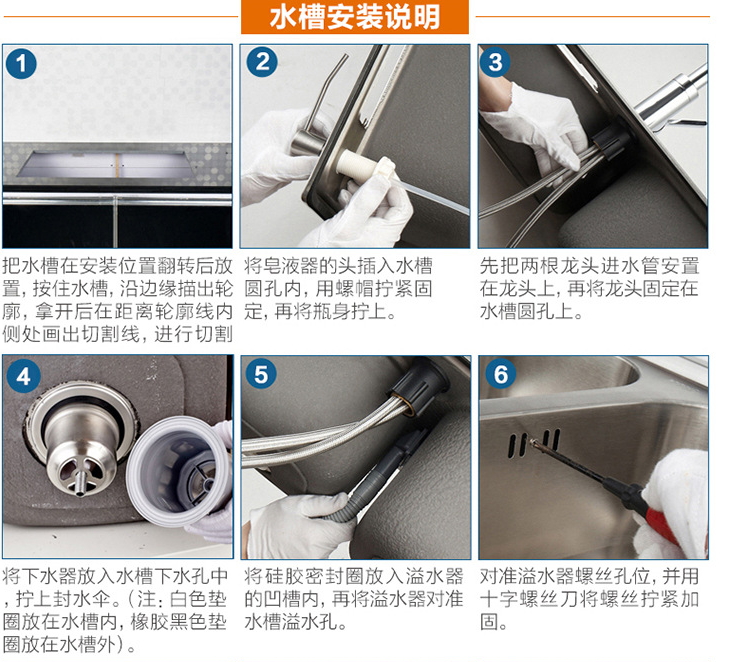 水槽安装说明

1

把水槽在安装位置翻转后放置，按住水槽，沿边缘描出轮廓，拿开后在距离轮廓线内侧处画出切割线，进行切割

2

将皂液器的头插入水槽圆孔内，用螺帽拧紧固定，再将瓶身拧上。

3

先把两根龙头进水管安置在龙头上，再将龙头固定在水槽圆孔上。

4

将下水器放入水槽下水孔中，拧上封水伞。（注：白色垫圈放在水槽内，橡胶黑色垫圈放在水槽外）。

5

将硅胶密封圈放入溢水器的凹槽内，再将溢水器对准水槽溢水孔。

6

对准溢水器螺丝孔位，并用十字螺丝刀将螺丝拧紧加固。