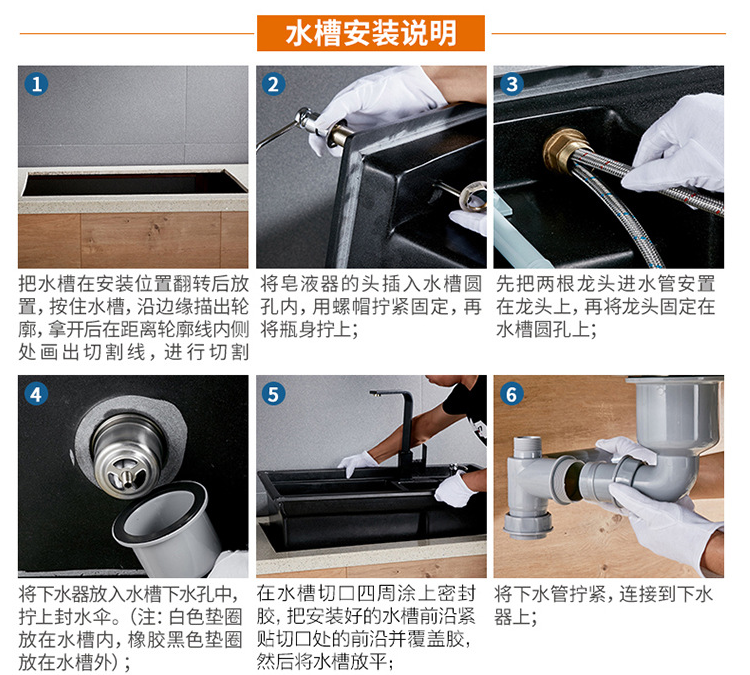 水槽安装说明

1

把水槽在安装位置翻转后放置，按住水槽，沿边缘描出轮廓，拿开后在距离轮廓线内侧处画出切割线，进行切割

2

将皂液器的头插入水槽圆孔内，用螺帽拧紧固定，再将瓶身拧上；

3

先把两根龙头进水管安置在龙头上，再将龙头固定在水槽圆孔上；

4

将下水器放入水槽下水孔中，拧上封水伞。（注：白色垫圈放在水槽内，橡胶黑色垫圈放在水槽外）；

5

在水槽切口四周涂上密封胶，把安装好的水槽前沿紧贴切口处的前沿并覆盖胶，然后将水槽放平；

6

将下水管拧紧，连接到下水器上；