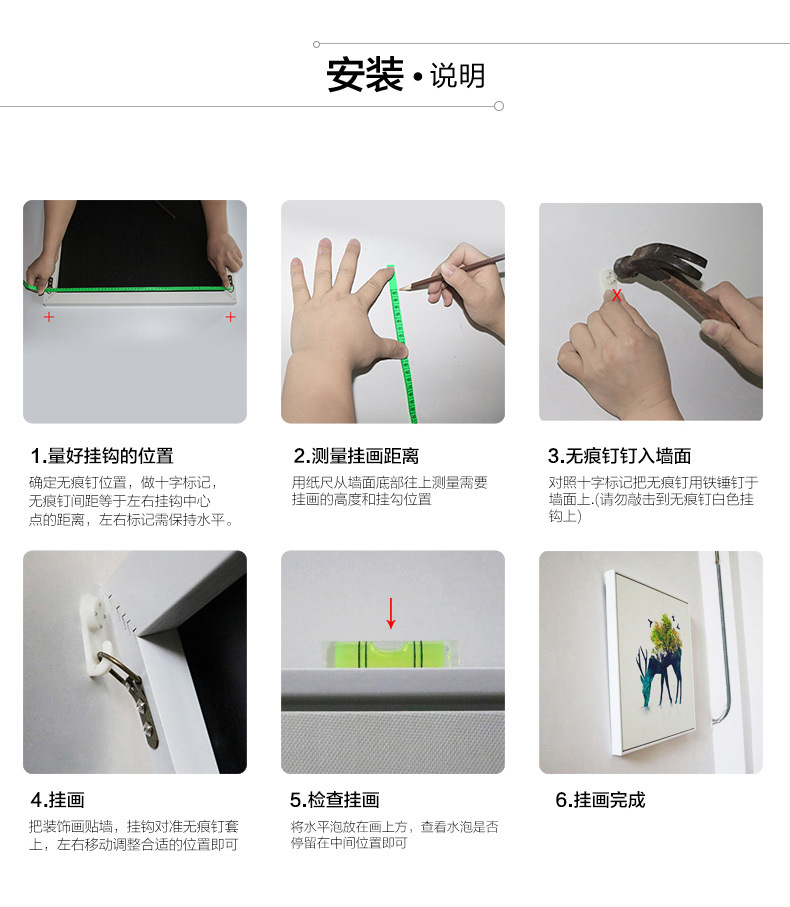 安装 • 说明

1.量好挂钩的位置

确定无痕钉位置，做十字标记，无痕钉间距等于左右挂钩中心点的距离，左右标记需保持水平。

2.测量挂画距离

用纸尺从墙面底部往上测量需要挂画的高度和挂勾位置

3.无痕钉钉入墙面

对照十字标记把无痕钉用铁锤钉于墙面上.(请勿敲击到无痕钉白色挂钩上)

4.挂画

把装饰画贴墙，挂钩对准无痕钉套上，左右移动调整合适的位置即可

5.检查挂画

将水平泡放在画上方，查看水泡是否停留在中间位置即可

6.挂画完成