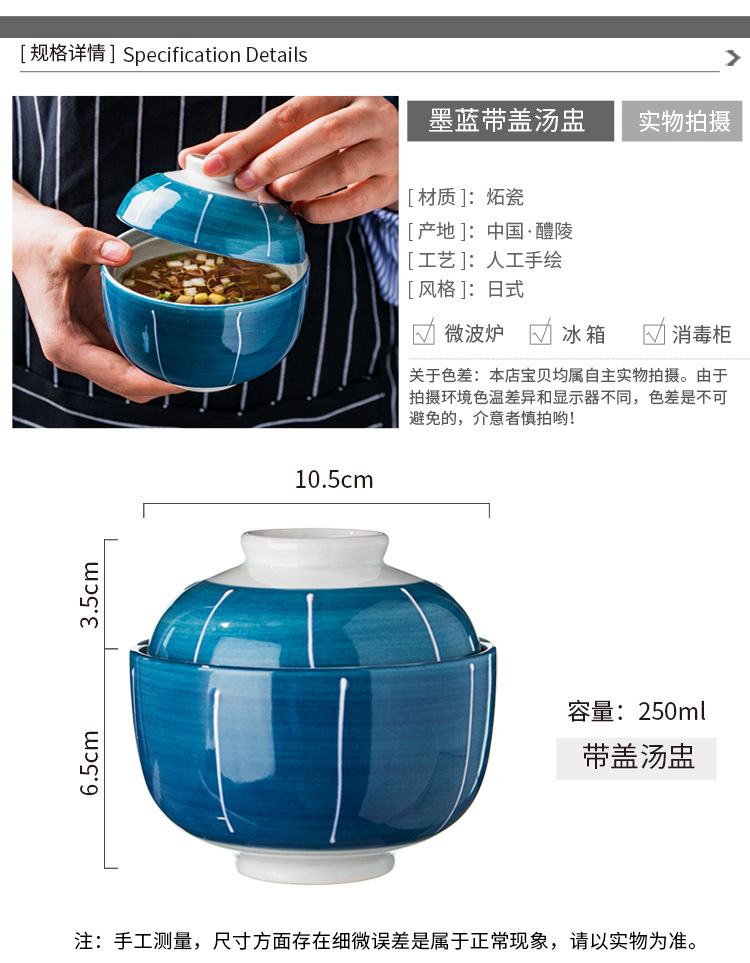 [ 规格详情 ] Specification Details

墨蓝带盖汤盅

实物拍摄

[ 材质 ]：炻瓷

[ 产地 ]：中国·醴陵

[ 工艺 ]：人工手绘

[ 风格 ]：日式

微波炉 冰 箱 消毒柜

关于色差：本店宝贝均属自主实物拍摄。由于拍摄环境色温差异和显示器不同，色差是不可避免的，介意者慎拍哟！

10.5cm

3.5cm

6.5cm

容量：250ml

带盖汤盅

注：手工测量，尺寸方面存在细微误差是属于正常现象，请以实物为准。