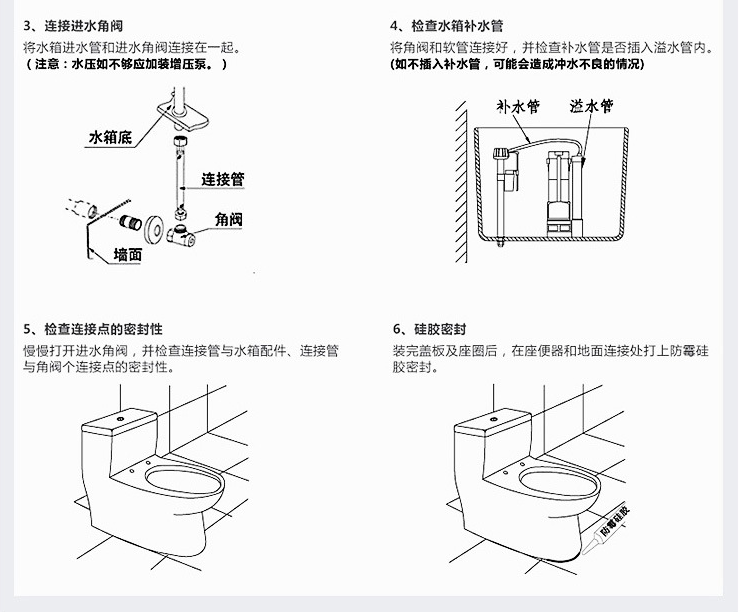 3、连接进水角阀
将水箱进水管和进水角阀连接在一起。
（注意：水压如不够应加装增压泵。）

水箱底
连接管
角阀
墙面

4、检查水箱补水管
将角阀和软管连接好，并检查补水管是否插入溢水管内。
(如不插入补水管，可能会造成冲水不良的情况)

补水管
溢水管

5、检查连接点的密封性
慢慢打开进水角阀，并检查连接管与水箱配件、连接管与角阀个连接点的密封性。

6、硅胶密封
装完盖板及座圈后，在座便器和地面连接处打上防霉硅胶密封。

防霉硅胶