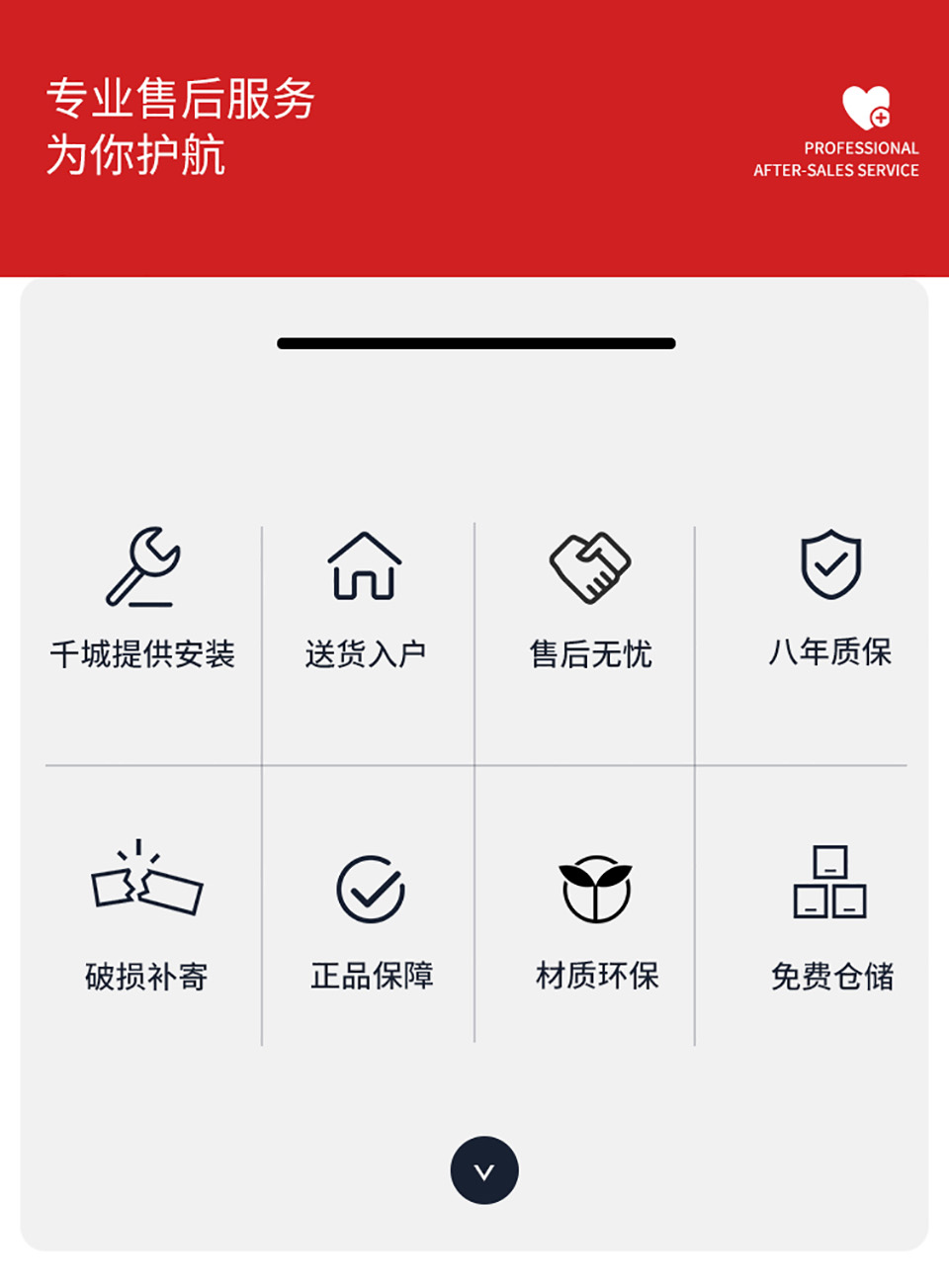 专业售后服务
为你护航

PROFESSIONAL
AFTER-SALES SERVICE

千城提供安装

送货入户

售后无忧

八年质保

破损补寄

正品保障

材质环保

免费仓储