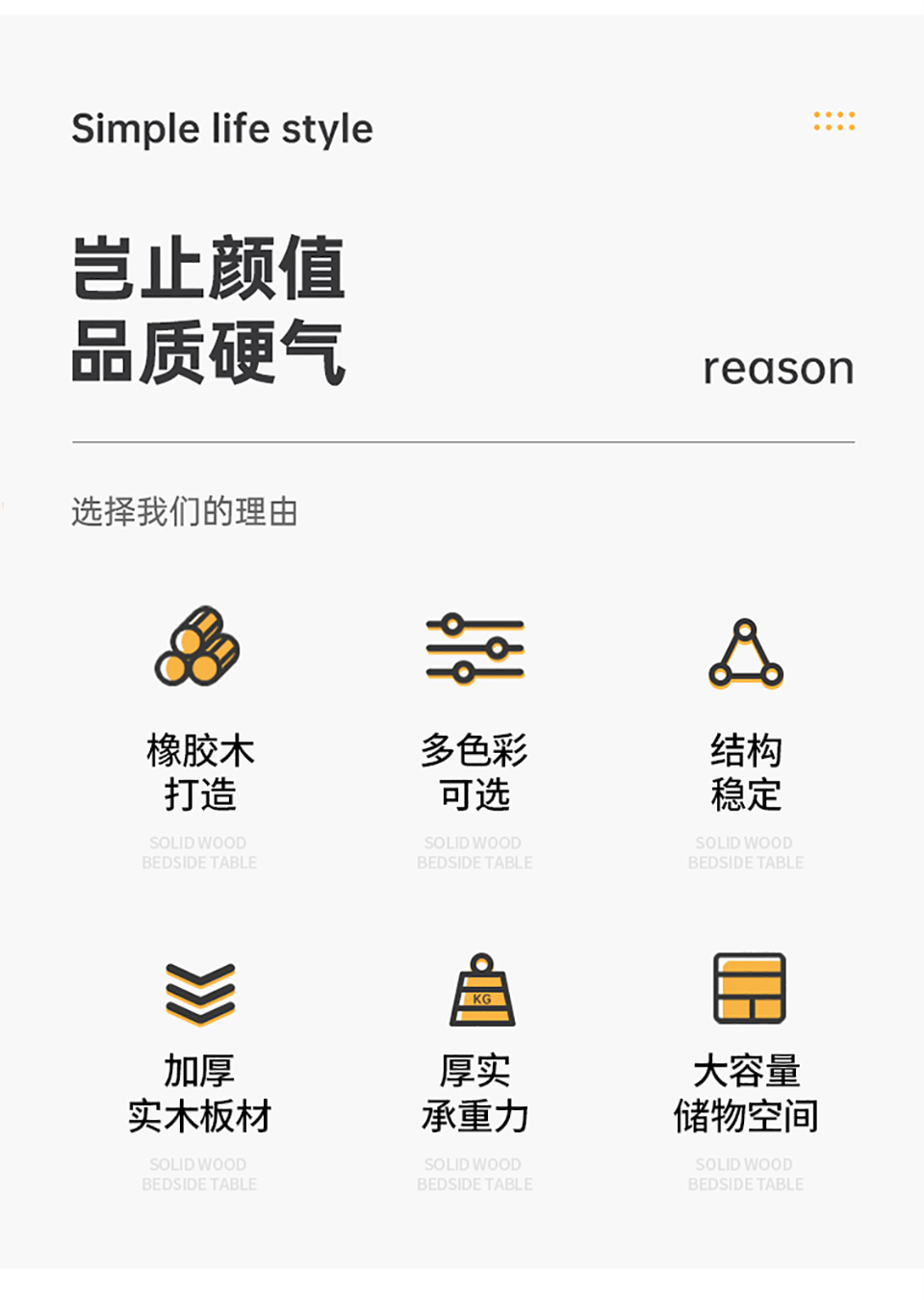 Simple life style

岂止颜值
品质硬气

reason

选择我们的理由

橡胶木
打造

SOLID WOOD
BEDSIDE TABLE

多色彩
可选

SOLID WOOD
BEDSIDE TABLE

结构
稳定

SOLID WOOD
BEDSIDE TABLE

加厚
实木板材

SOLID WOOD
BEDSIDE TABLE

KG

厚实
承重力

SOLID WOOD
BEDSIDE TABLE

大容量
储物空间

SOLID WOOD
BEDSIDE TABLE